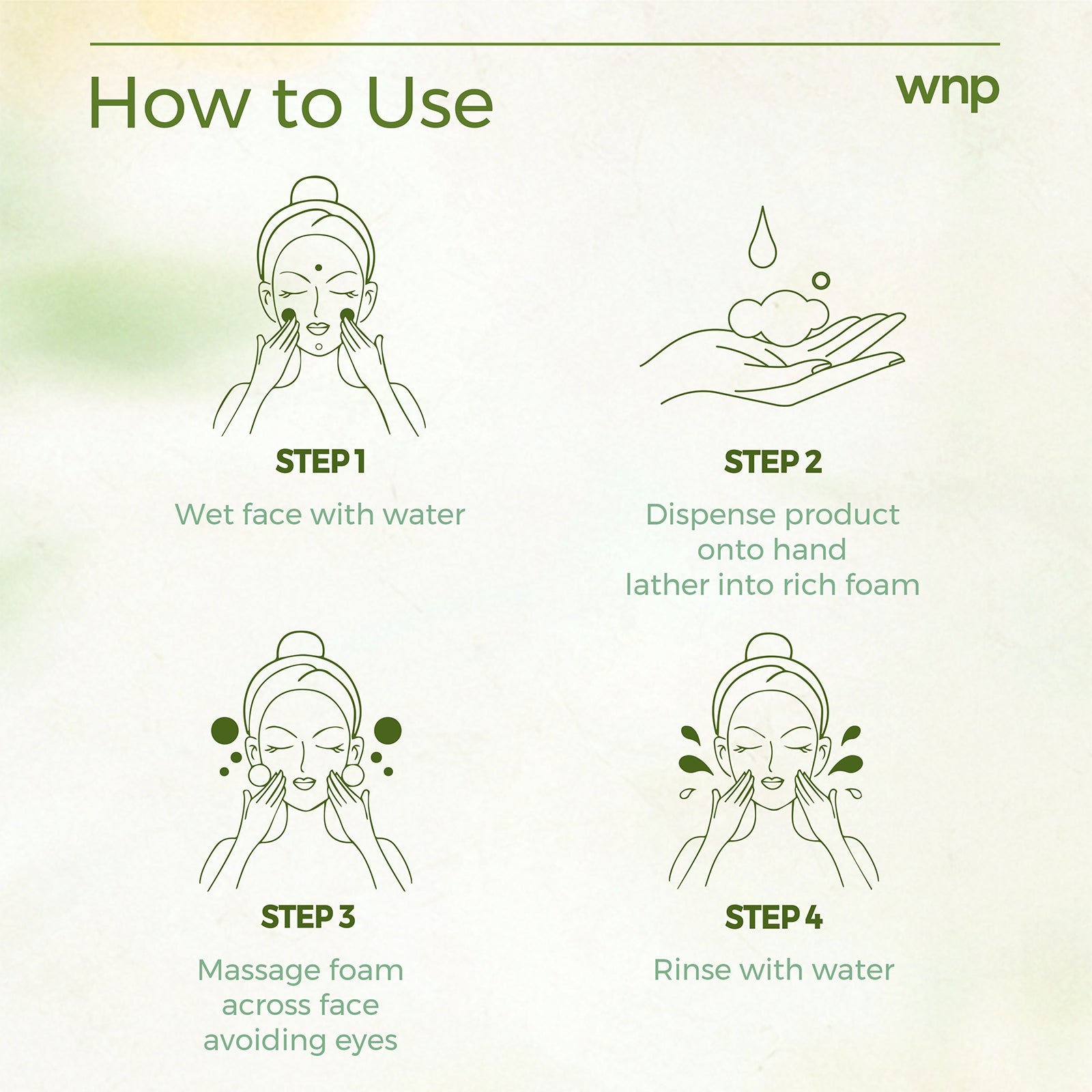 How to Use

wnp

STEP 1

Wet face with water

STEP 2

Dispense product onto hand lather into rich foam

STEP 3

Massage foam across face avoiding eyes

STEP 4

Rinse with water