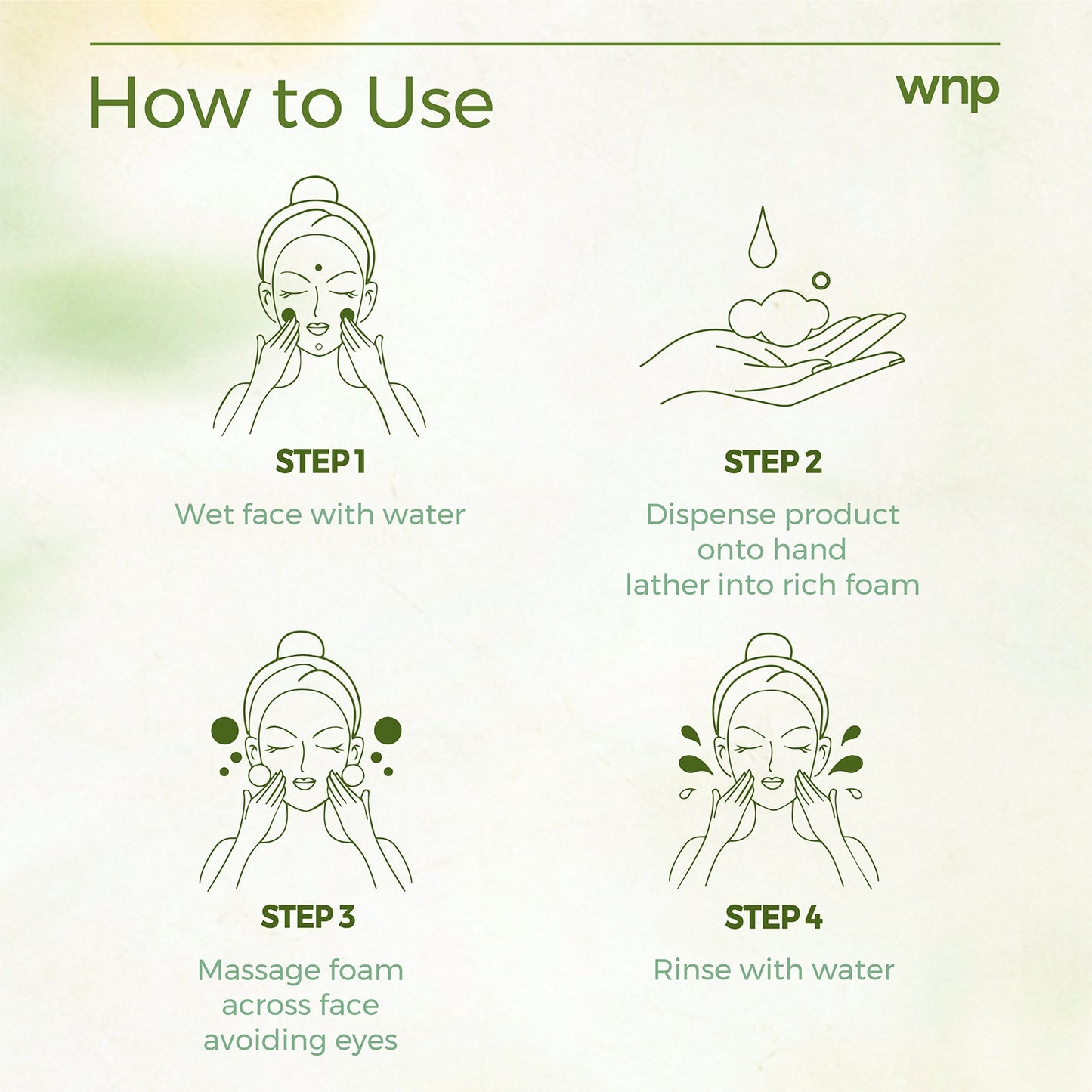 How to Use

wnp

STEP 1
Wet face with water

STEP 2
Dispense product onto hand lather into rich foam

STEP 3
Massage foam across face avoiding eyes

STEP 4
Rinse with water