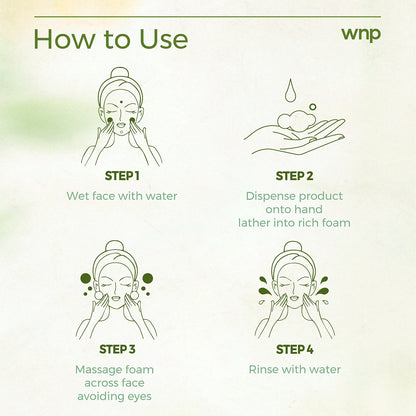 How to Use

wnp

STEP 1
Wet face with water

STEP 2
Dispense product onto hand lather into rich foam

STEP 3
Massage foam across face avoiding eyes

STEP 4
Rinse with water