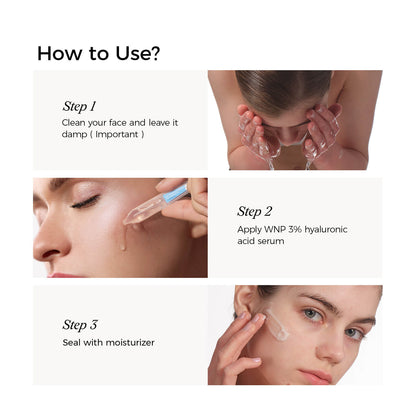 How to Use?

Step 1
Clean your face and leave it damp ( Important )

Step 2
Apply WNP 3% hyaluronic acid serum

Step 3
Seal with moisturizer